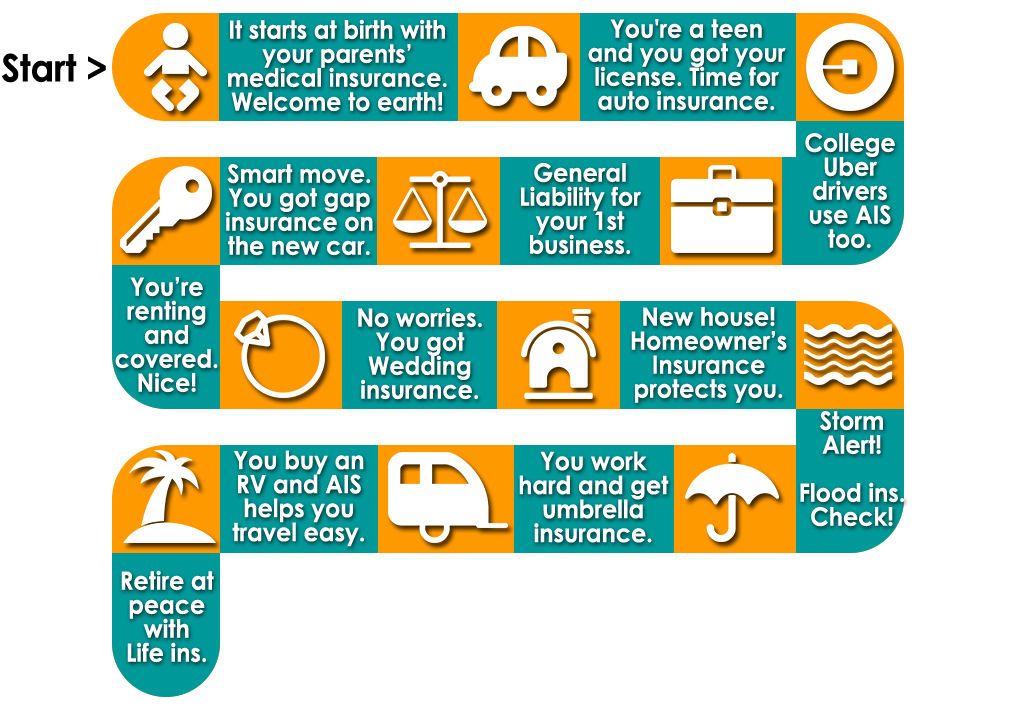 Start >

It starts at birth with your parents' medical insurance. Welcome to earth!

You're a teen and you got your license. Time for auto insurance.

College Uber drivers use AIS too.

General Liability for your 1st business.

Smart move. You got gap insurance on the new car.

You're renting and covered. Nice!

No worries. You got Wedding insurance.

New house! Homeowner's Insurance protects you.

Storm Alert!

Flood ins. Check!

You work hard and get umbrella insurance.

You buy an RV and AIS helps you travel easy.

Retire at peace with Life ins.